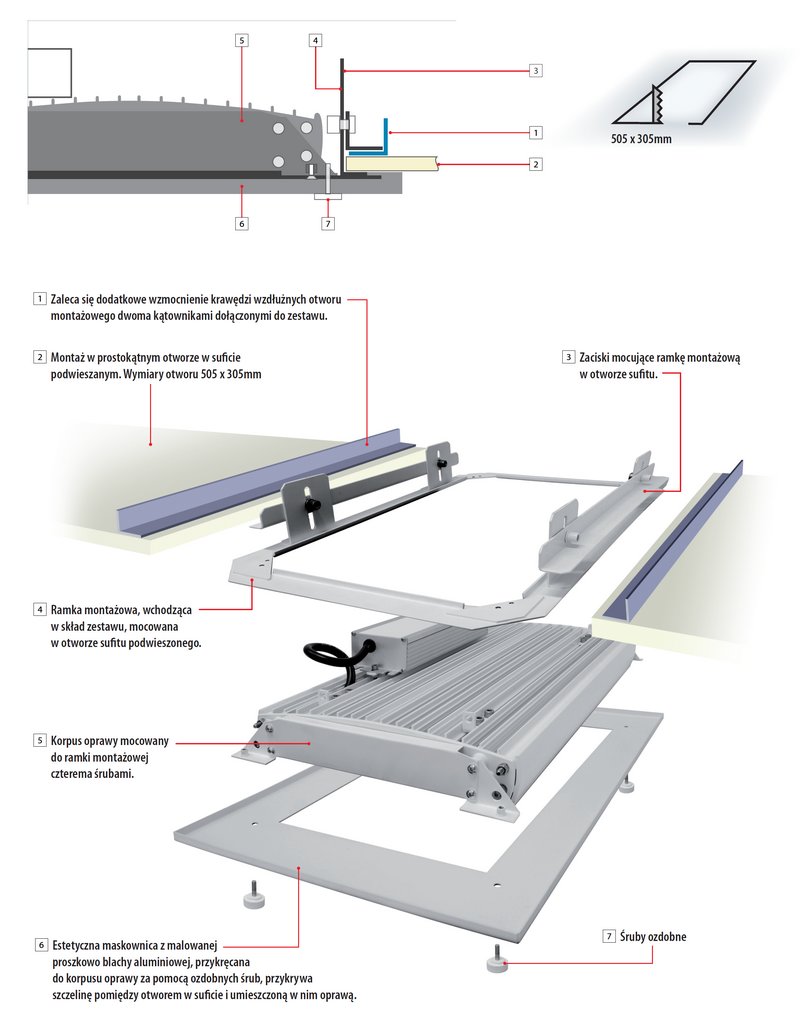 5
4
3
1
2
6
7

505 x 305mm

1 Zaleca się dodatkowe wzmocnienie krawędzi wzdłużnych otworu montażowego dwoma kątownikami dołączonymi do zestawu.

2 Montaż w prostokątnym otworze w suficie podwieszanym. Wymiary otworu 505 x 305mm

3 Zaciski mocujące ramkę montażową w otworze sufitu.

4 Ramka montażowa, wchodząca w skład zestawu, mocowana w otworze sufitu podwieszonego.

5 Korpus oprawy mocowany do ramki montażowej czterema śrubami.

6 Estetyczna maskownica z malowanej proszkowo blachy aluminiowej, przykręcana do korpusu oprawy za pomocą ozdobnych śrub, przykrywa szczelinę pomiędzy otworem w suficie i umieszczoną w nim oprawą.

7 Śruby ozdobne